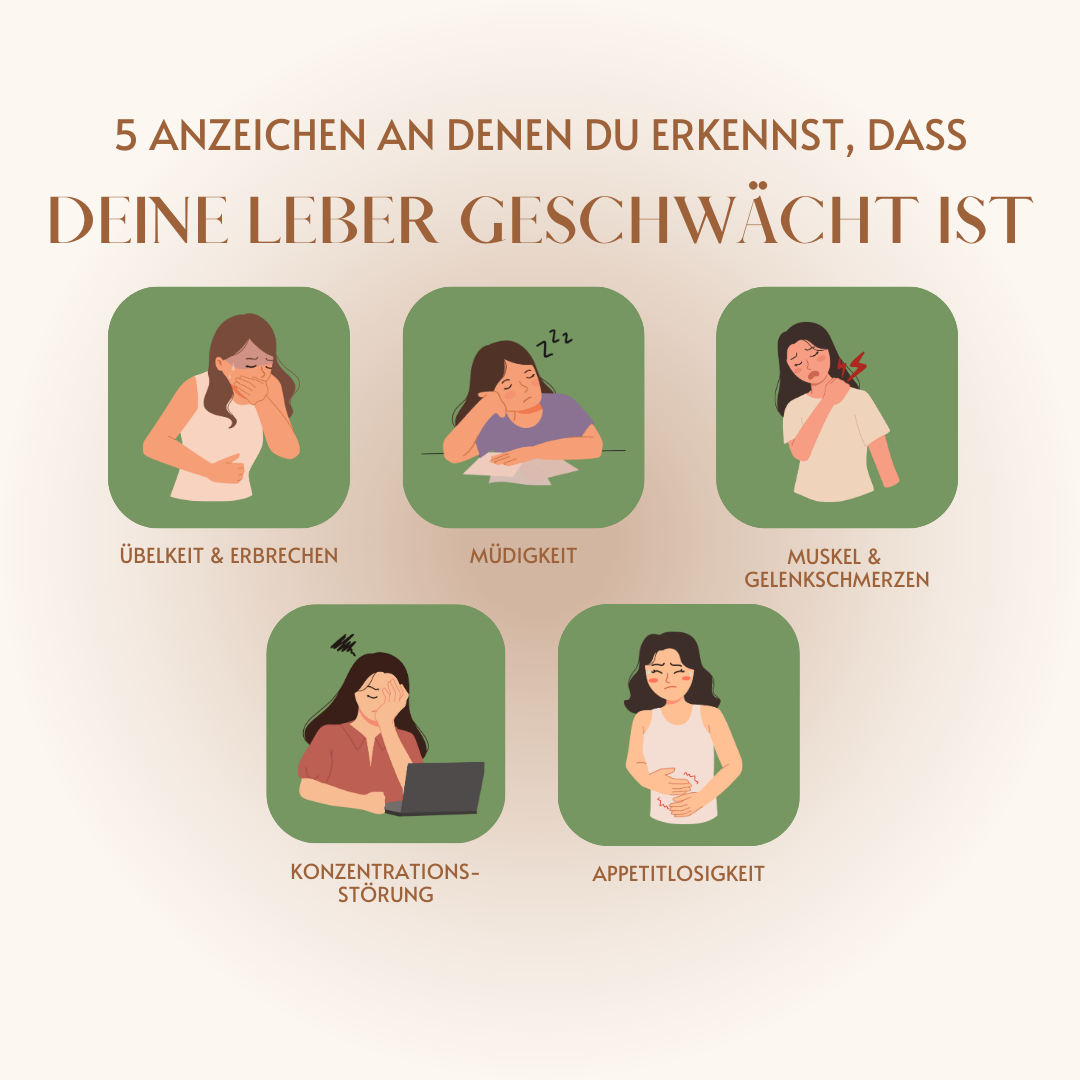 5 ANZEICHEN AN DENEN DU ERKENNST, DASS
DEINE LEBER GESCHWÄCHT IST

ÜBELKEIT & ERBRECHEN

MÜDIGKEIT

MUSKEL & GELENKSCHMERZEN

KONZENTRATIONS-STÖRUNG

APPETITLOSIGKEIT